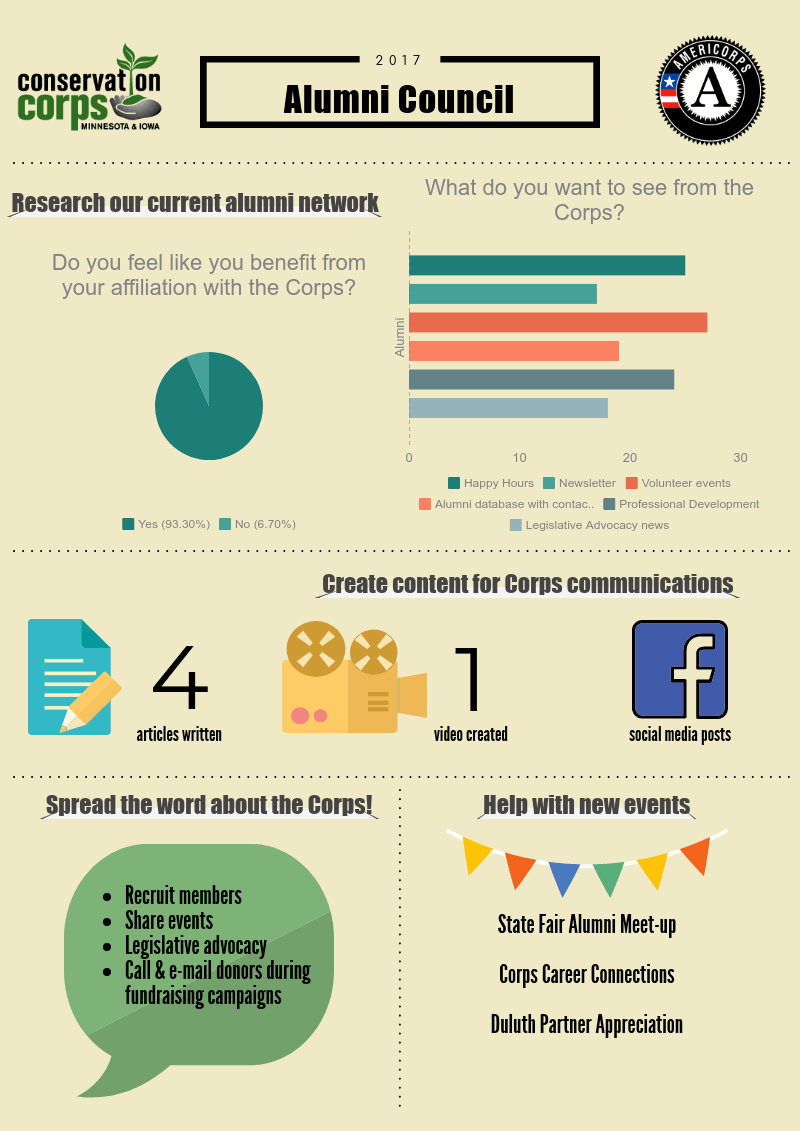 conservation corps MINNESOTA & IOWA

2017
Alumni Council

AMERICORPS
A

Research our current alumni network

Do you feel like you benefit from your affiliation with the Corps?

Yes (93.30%) No (6.70%)

What do you want to see from the Corps?

Alumni

0 10 20 30

Happy Hours Newsletter Volunteer events
Alumni database with contac.. Professional Development
Legislative Advocacy news

Create content for Corps communications

4
articles written

1
video created

f
social media posts

Spread the word about the Corps!

- Recruit members
- Share events
- Legislative advocacy
- Call & e-mail donors during fundraising campaigns

Help with new events

State Fair Alumni Meet-up

Corps Career Connections

Duluth Partner Appreciation